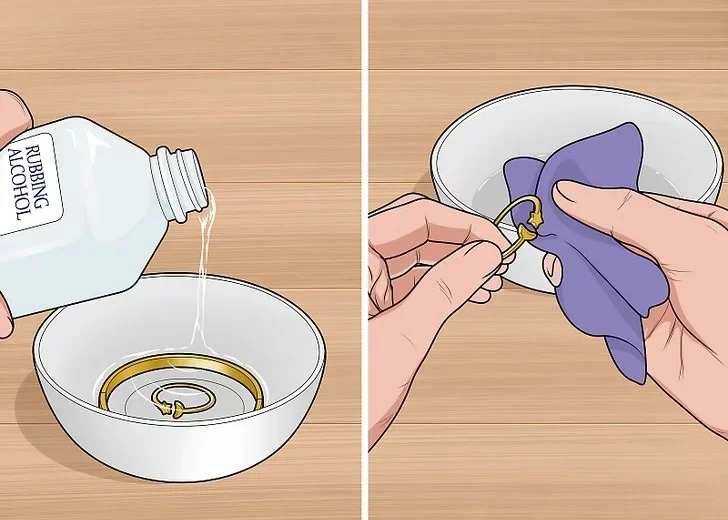 RUBBING ALCOHOL